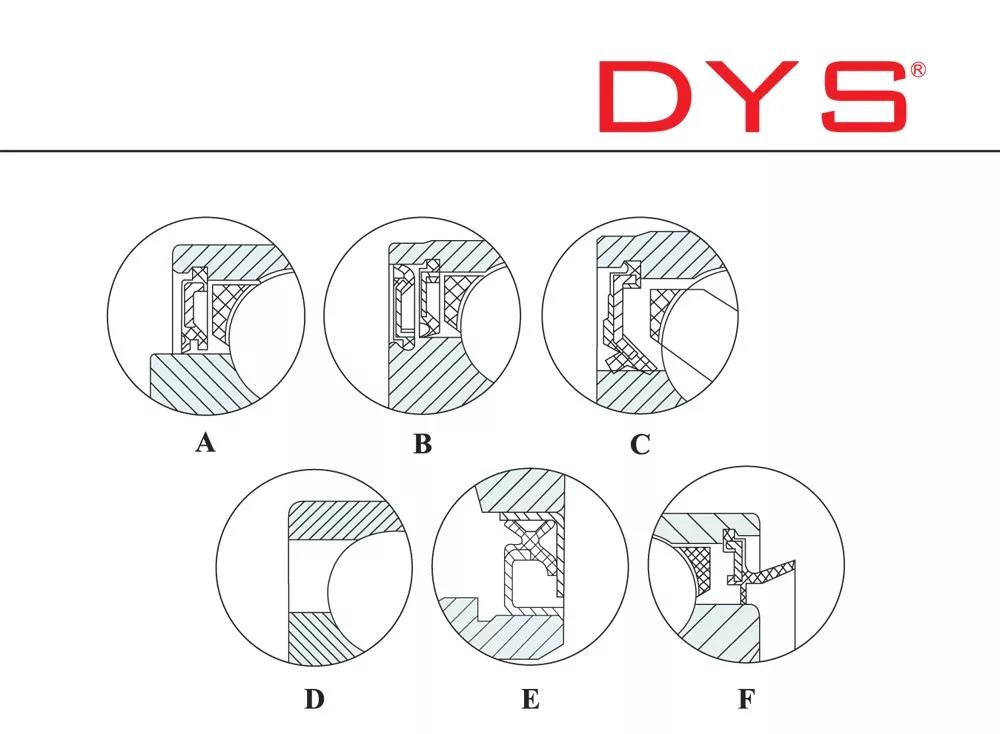 DYS®

A

B

C

D

E

F